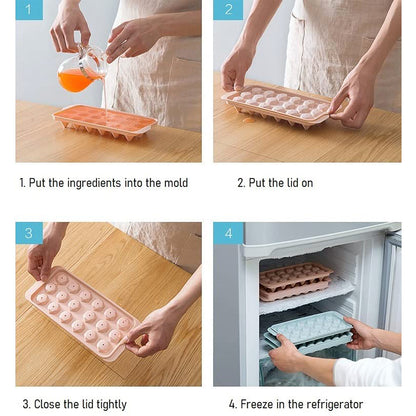 1

2

1. Put the ingredients into the mold

2. Put the lid on

3

4

3. Close the lid tightly

4. Freeze in the refrigerator